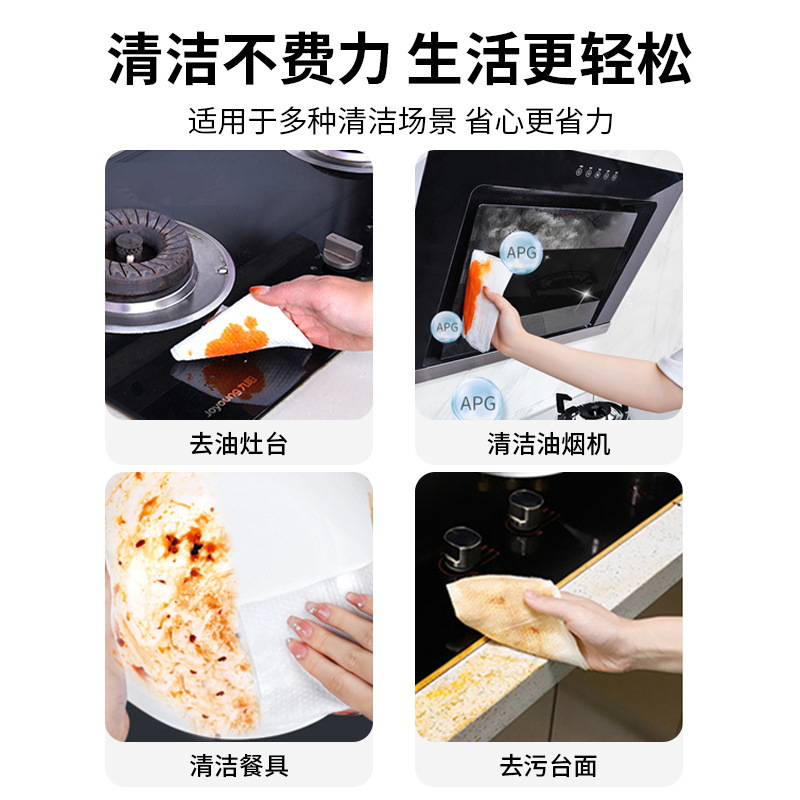 清洁不费力 生活更轻松

适用于多种清洁场景 省心更省力

Joyoung九阳

去油灶台

APG

APG

APG

清洁油烟机

清洁餐具

去污台面