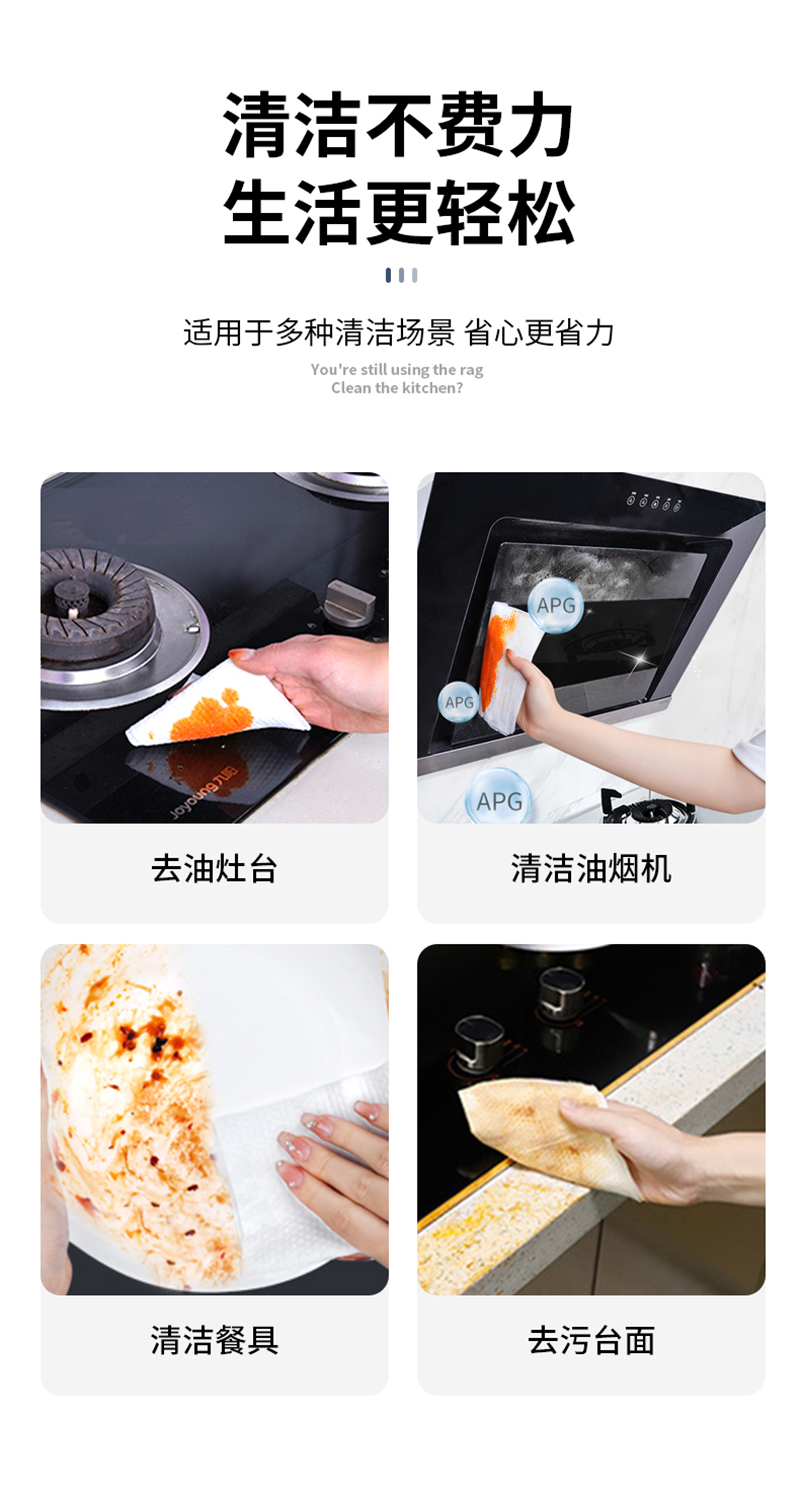 清洁不费力
生活更轻松

适用于多种清洁场景 省心更省力

You're still using the rag
Clean the kitchen?

Joyoung 九阳

去油灶台

APG
APG
APG

清洁油烟机

清洁餐具

去污台面